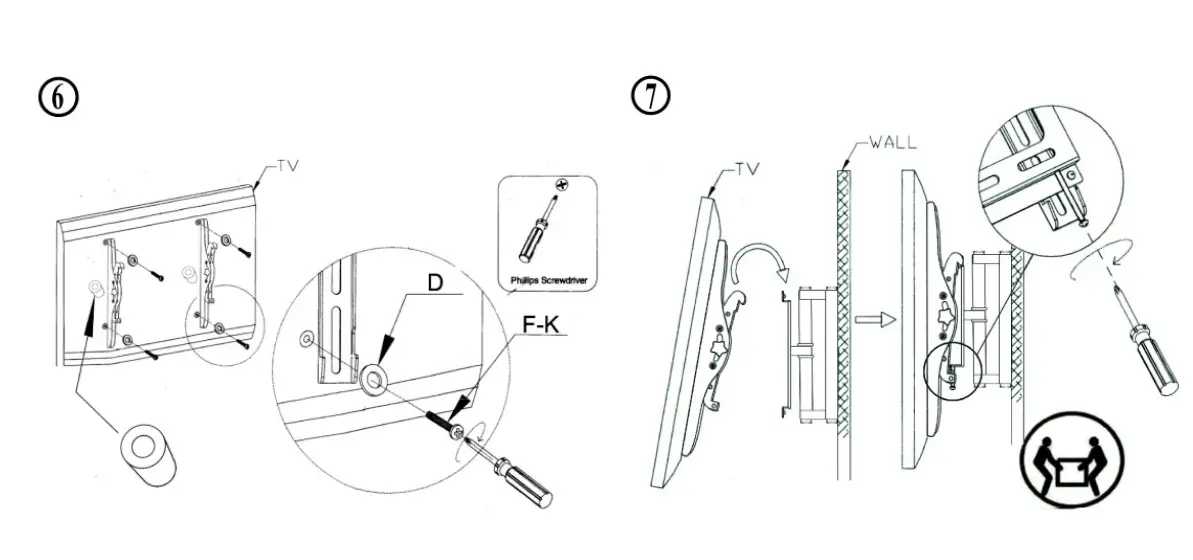 ⑥

TV

Phillips Screwdriver

D

F-K

⑦

TV

WALL