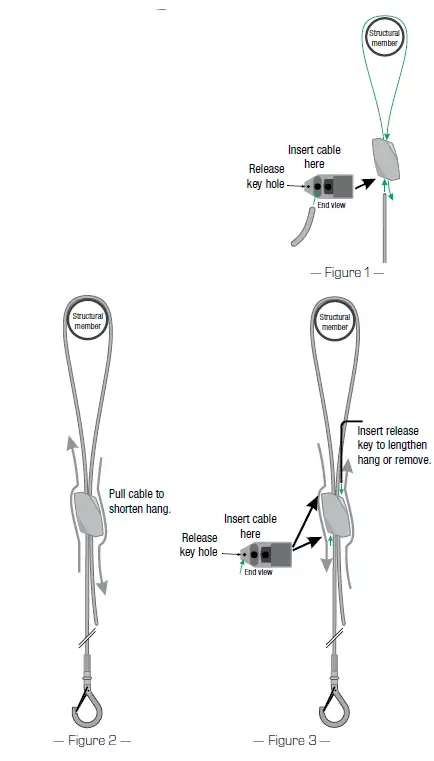 Structural member

Insert cable here

Release key hole

End view

— Figure 1 —

Structural member

Pull cable to shorten hang.

— Figure 2 —

Structural member

Insert release key to lengthen hang or remove.

Insert cable here

Release key hole

End view

— Figure 3 —