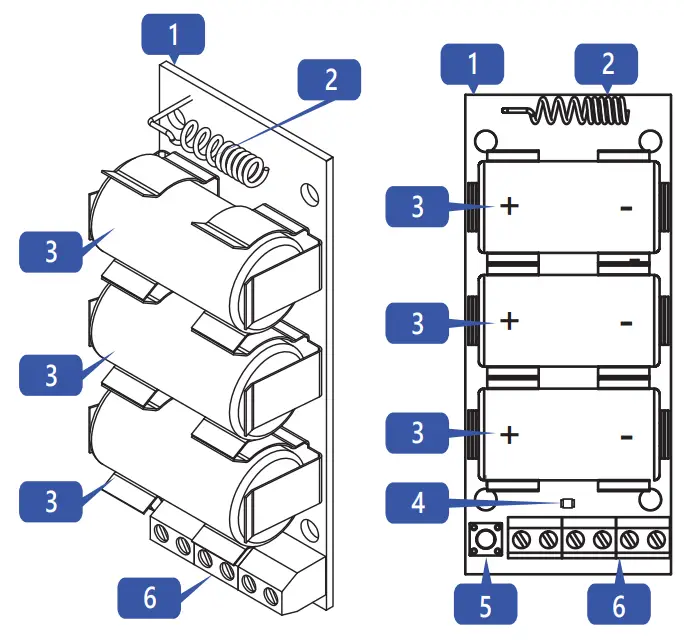 1
2
3
3
3
6
1
2
3
+
-
3
+
-
3
+
-
4
5
6