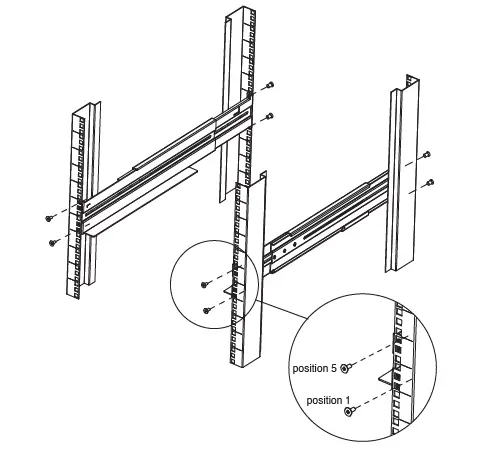 position 5
position 1