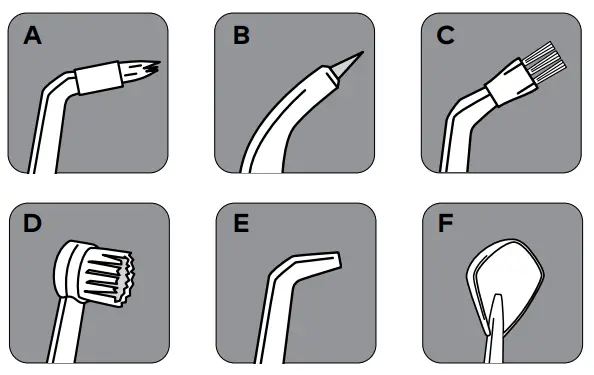 A

B

C

D

E

F