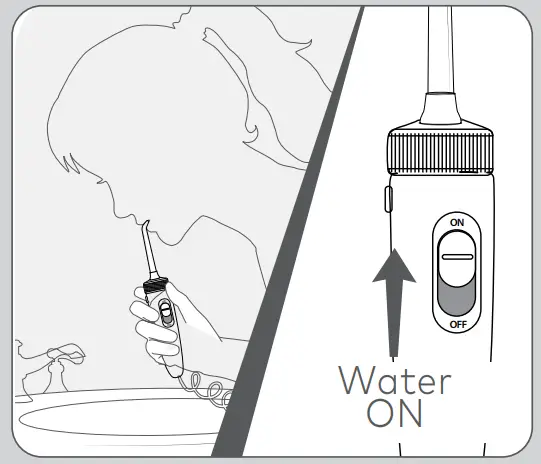 ON
OFF
Water
ON