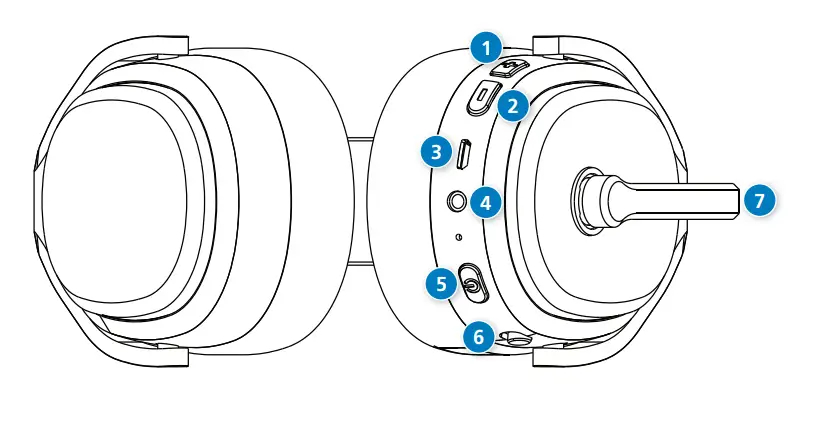 1
2
3
4
5
6
7