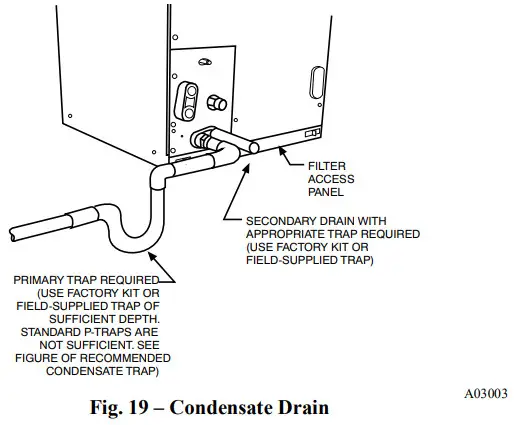 FILTER ACCESS PANEL

SECONDARY DRAIN WITH APPROPRIATE TRAP REQUIRED (USE FACTORY KIT OR FIELD-SUPPLIED TRAP)

PRIMARY TRAP REQUIRED (USE FACTORY KIT OR FIELD-SUPPLIED TRAP OF SUFFICIENT DEPTH. STANDARD P-TRAPS ARE NOT SUFFICIENT. SEE FIGURE OF RECOMMENDED CONDENSATE TRAP)

A03003

Fig. 19 – Condensate Drain