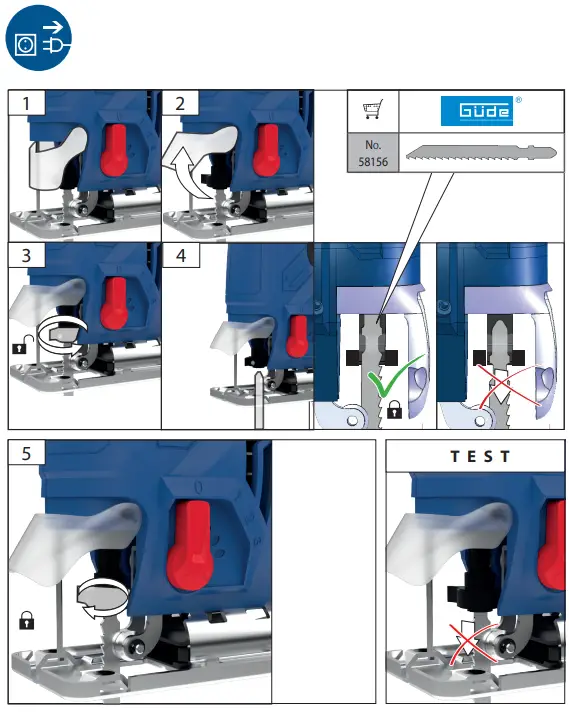 1

2

GÜDE®

No.
58156

3

4

5

TEST