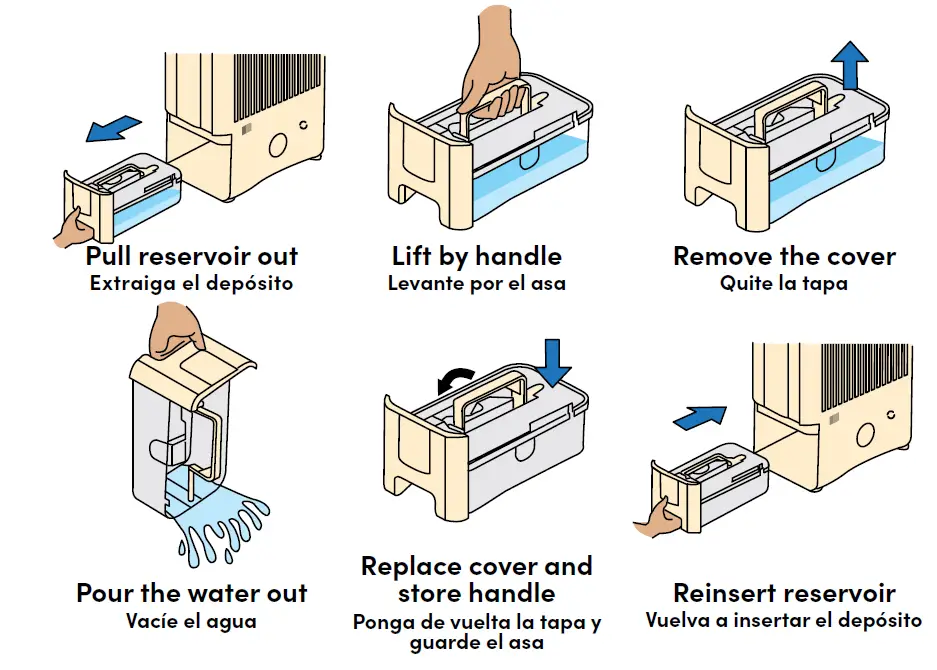 Pull reservoir out
Extraiga el depósito

Lift by handle
Levante por el asa

Remove the cover
Quite la tapa

Pour the water out
Vacíe el agua

Replace cover and store handle
Ponga de vuelta la tapa y guarde el asa

Reinsert reservoir
Vuelva a insertar el depósito