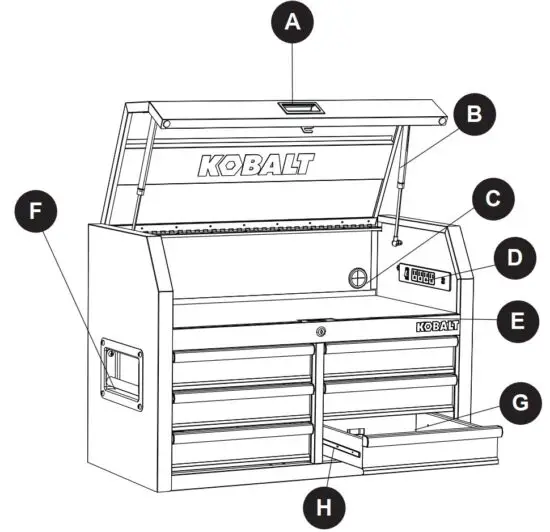 A
B
KOBALT
C
F
D
E
KOBALT
G
H