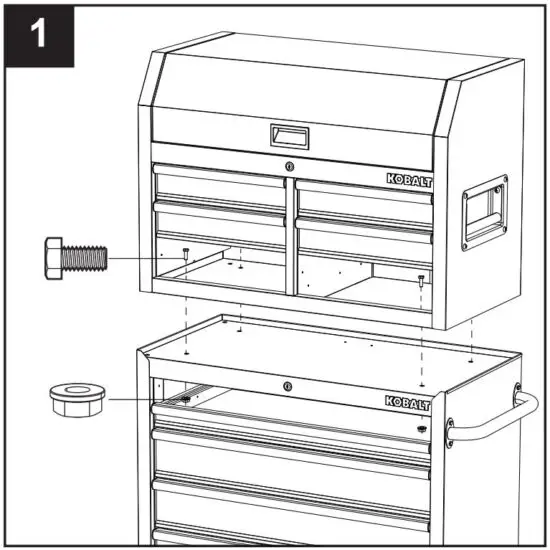 1

KOBALT

KOBALT