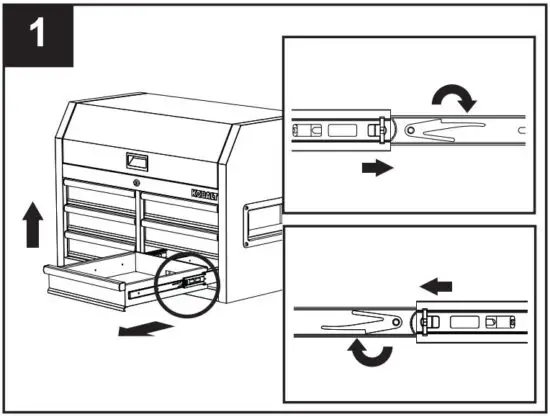 1

KOBALT