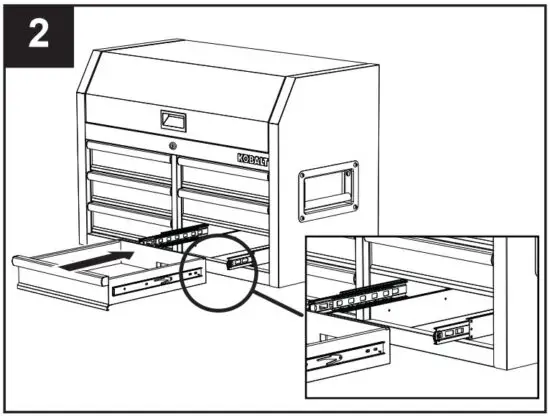 2

KOBALT