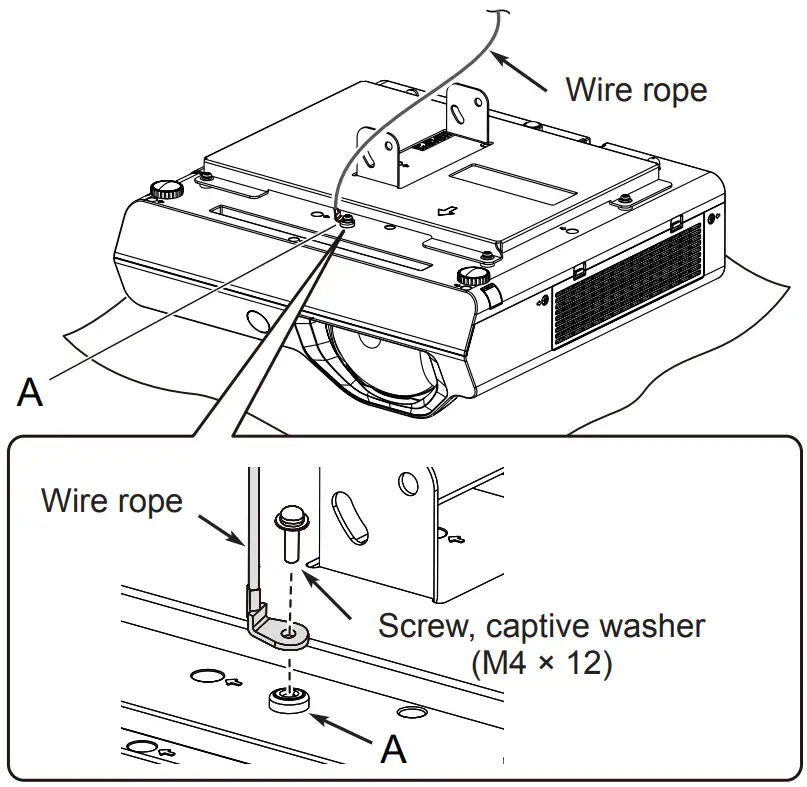 Wire rope

A

Wire rope

Screw, captive washer
(M4 × 12)

A