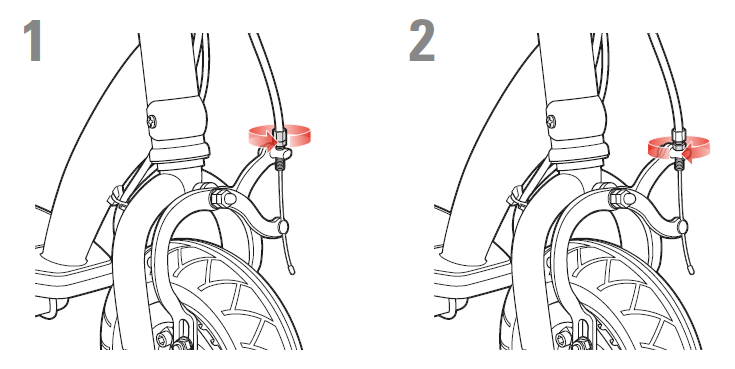 1

2