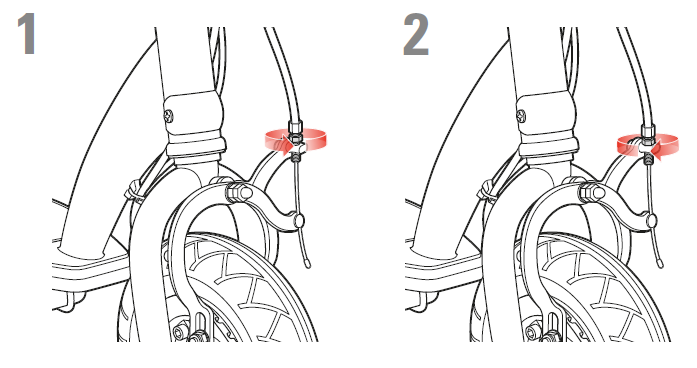 1

2