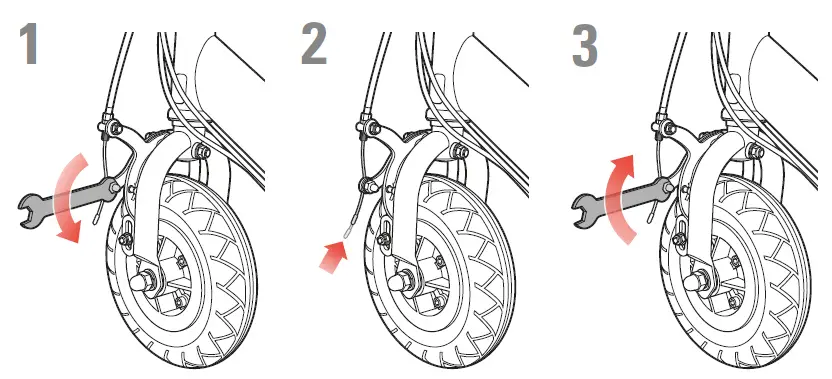 1

2

3