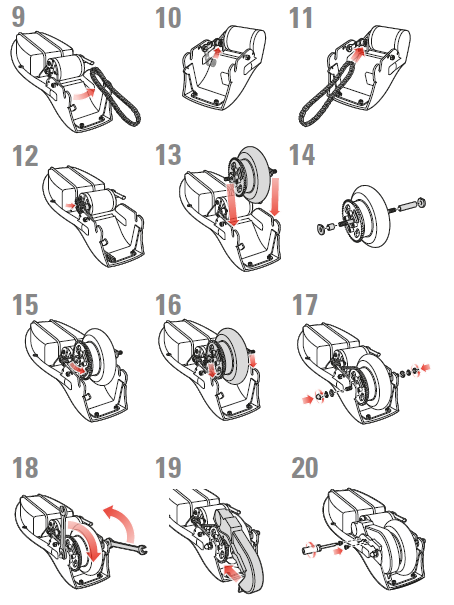 9

10

11

12

13

14

15

16

17

18

19

20