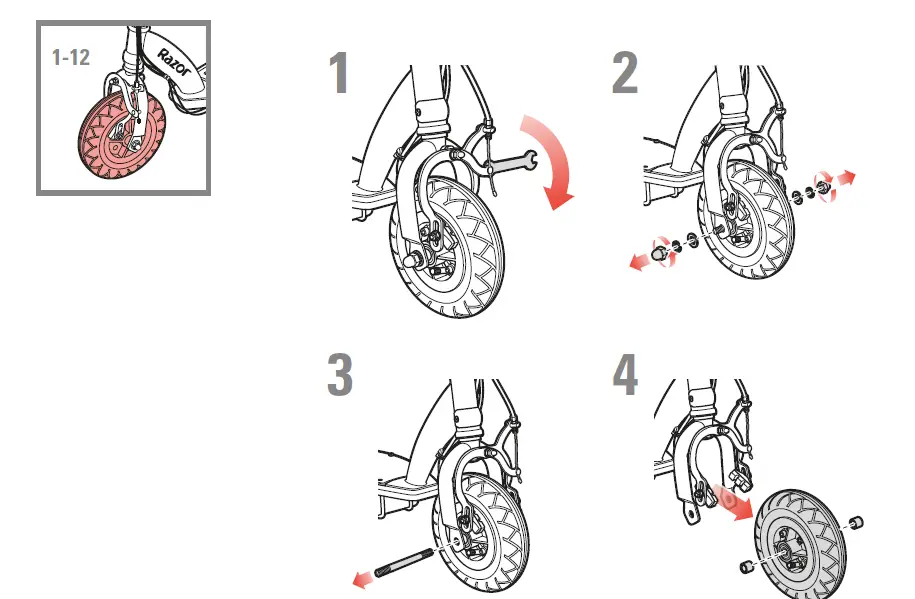 1-12

Razor

1

2

3

4