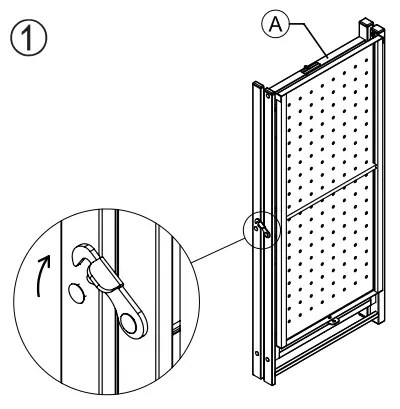 1

A