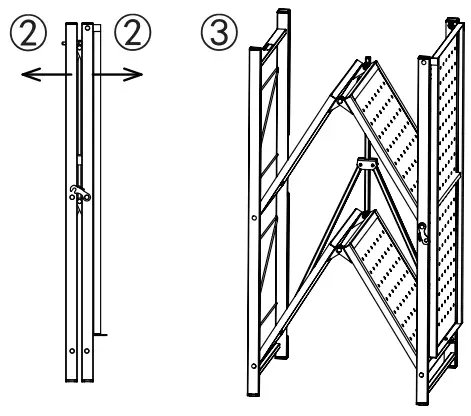 ② ② ③