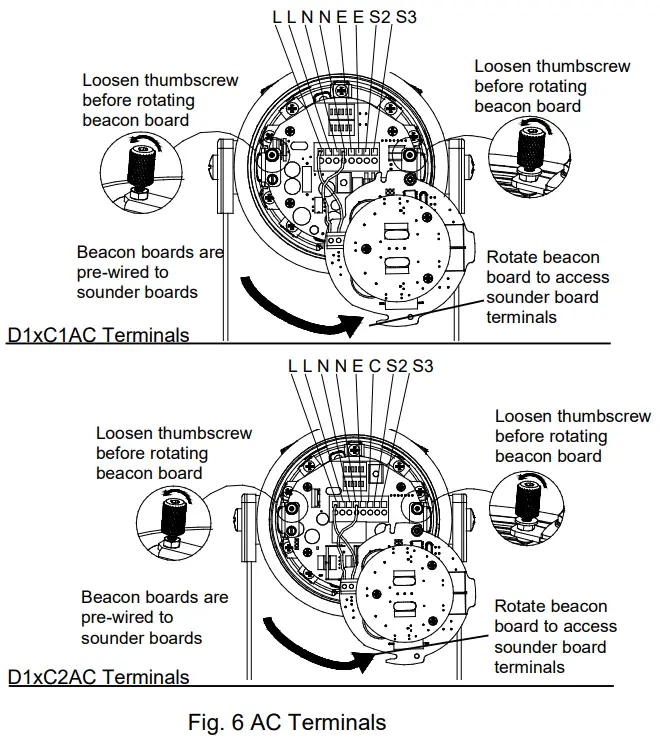 L L N N E E S2 S3

Loosen thumbscrew before rotating beacon board

Loosen thumbscrew before rotating beacon board

Beacon boards are pre-wired to sounder boards

Rotate beacon board to access sounder board terminals

D1xC1AC Terminals

L L N N E C S2 S3

Loosen thumbscrew before rotating beacon board

Loosen thumbscrew before rotating beacon board

Beacon boards are pre-wired to sounder boards

Rotate beacon board to access sounder board terminals

D1xC2AC Terminals

Fig. 6 AC Terminals