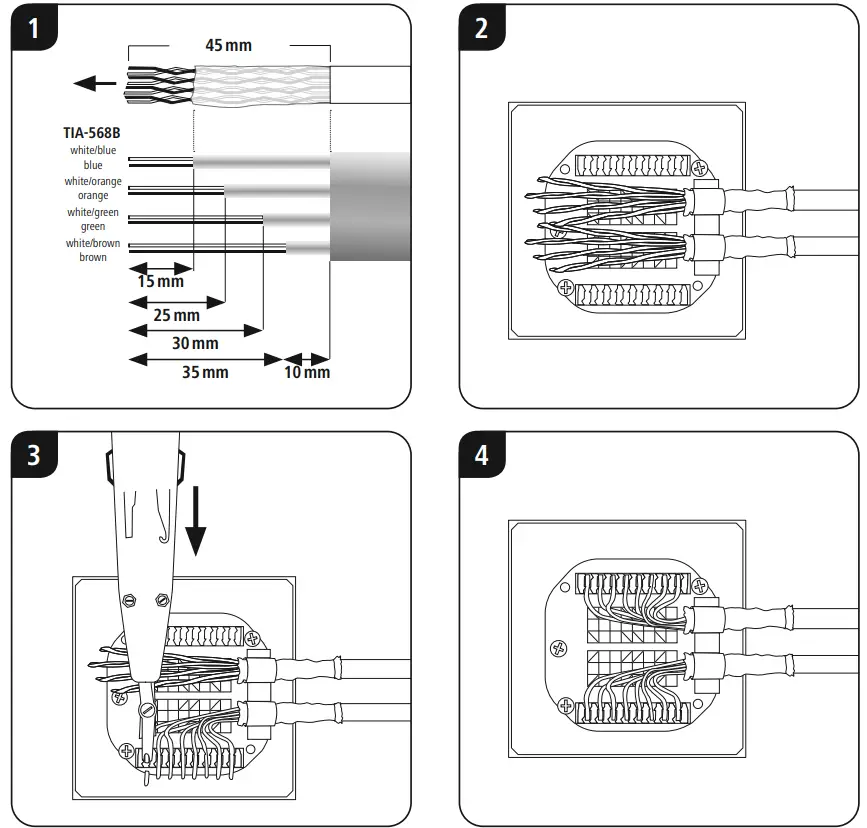 1

45 mm

TIA-568B
white/blue
blue
white/orange
orange
white/green
green
white/brown
brown

15 mm
25 mm
30 mm
35 mm
10 mm

2

3

4