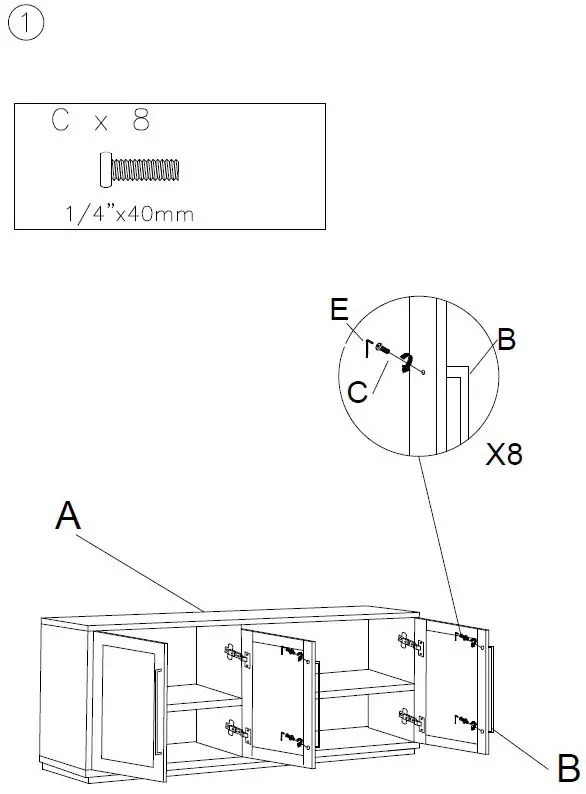 ①

C x 8
1/4"x40mm

E
B
C
X8
A
B