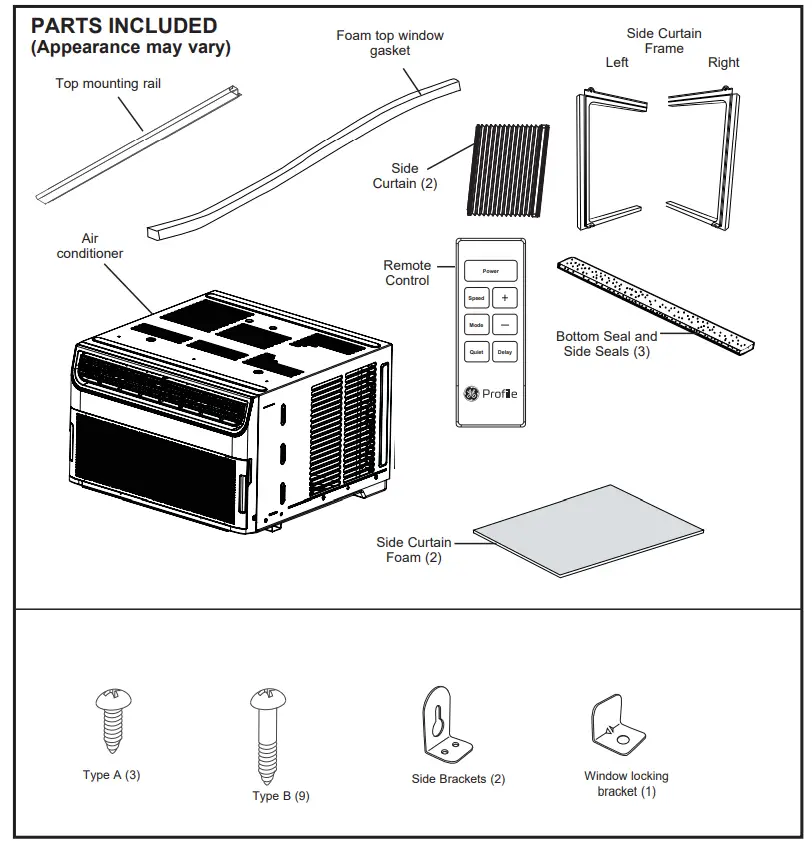 PARTS INCLUDED
(Appearance may vary)

Top mounting rail

Foam top window gasket

Side Curtain Frame
Left
Right

Side Curtain (2)

Air conditioner

Remote Control

Power
Speed
+
Mode
—
Quiet
Delay
GE Profile

Bottom Seal and Side Seals (3)

Side Curtain Foam (2)

Type A (3)

Type B (9)

Side Brackets (2)

Window locking bracket (1)