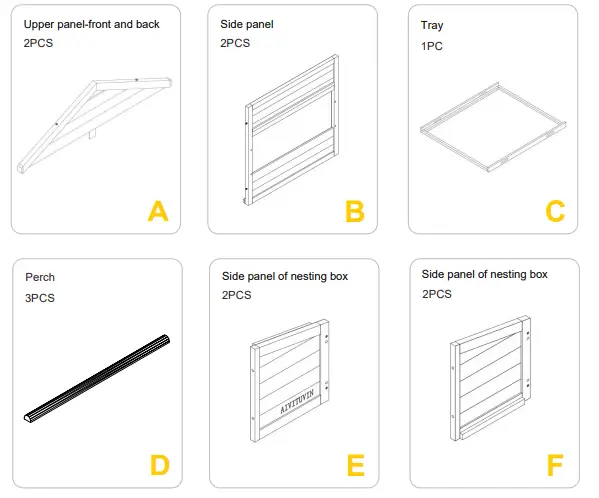 Upper panel-front and back
2PCS

A

Side panel
2PCS

B

Tray
1PC

C

Perch
3PCS

D

Side panel of nesting box
2PCS

AIVITUVIN

E

Side panel of nesting box
2PCS

F