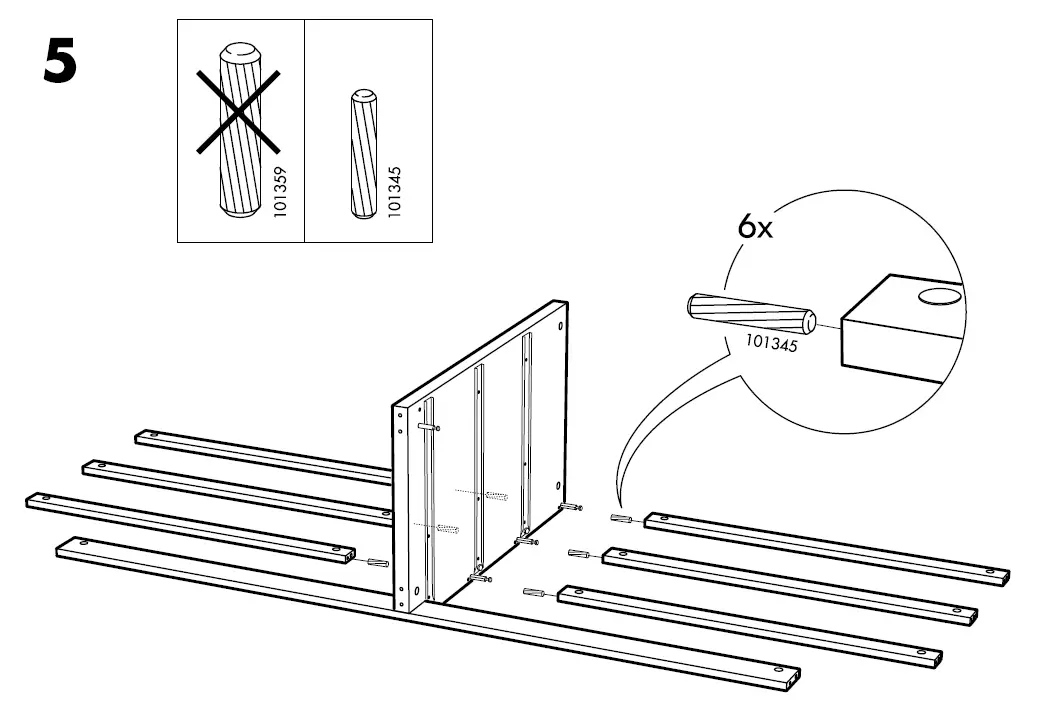 5

101359

101345

6x

101345