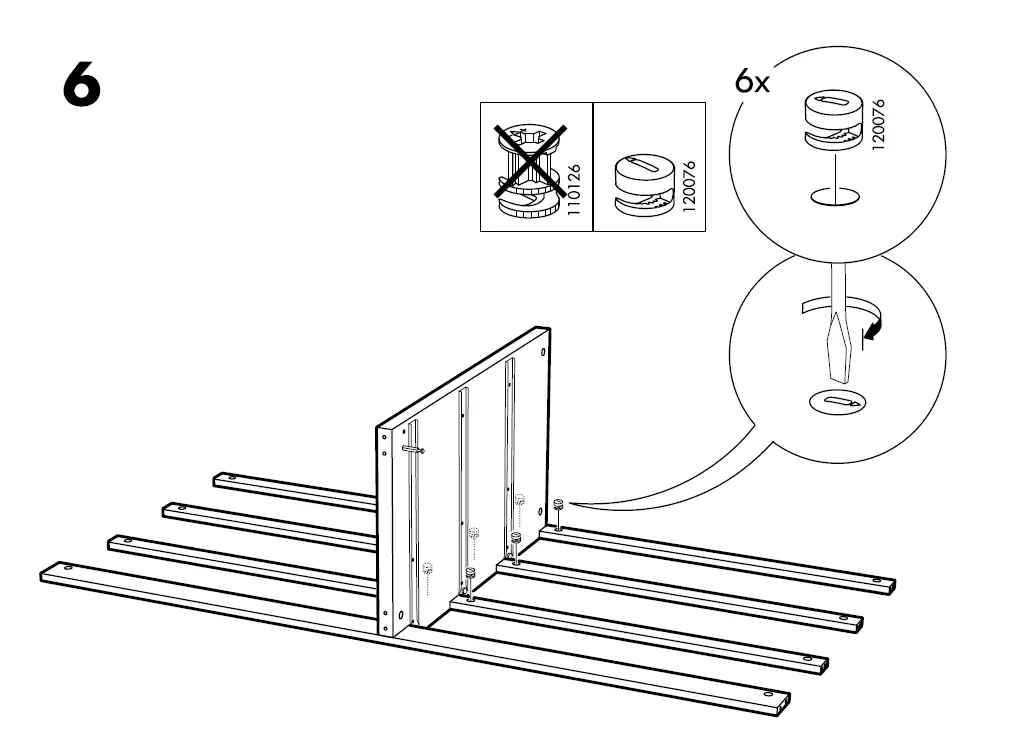 6

110126

120076

6x

120076