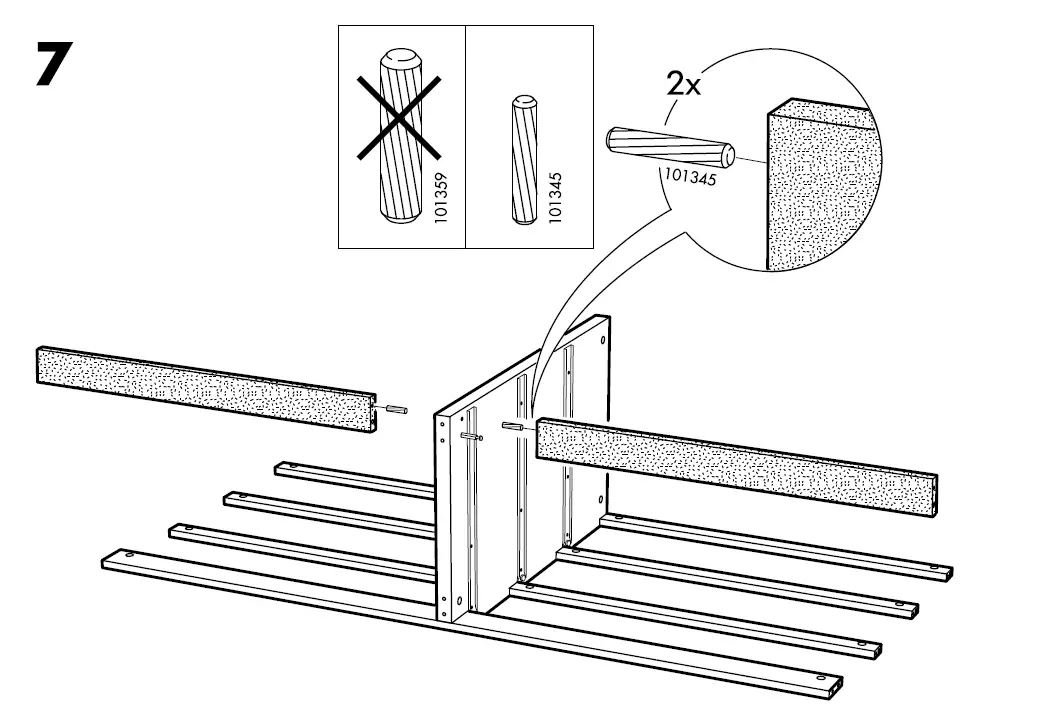 7

101359

101345

2x

101345