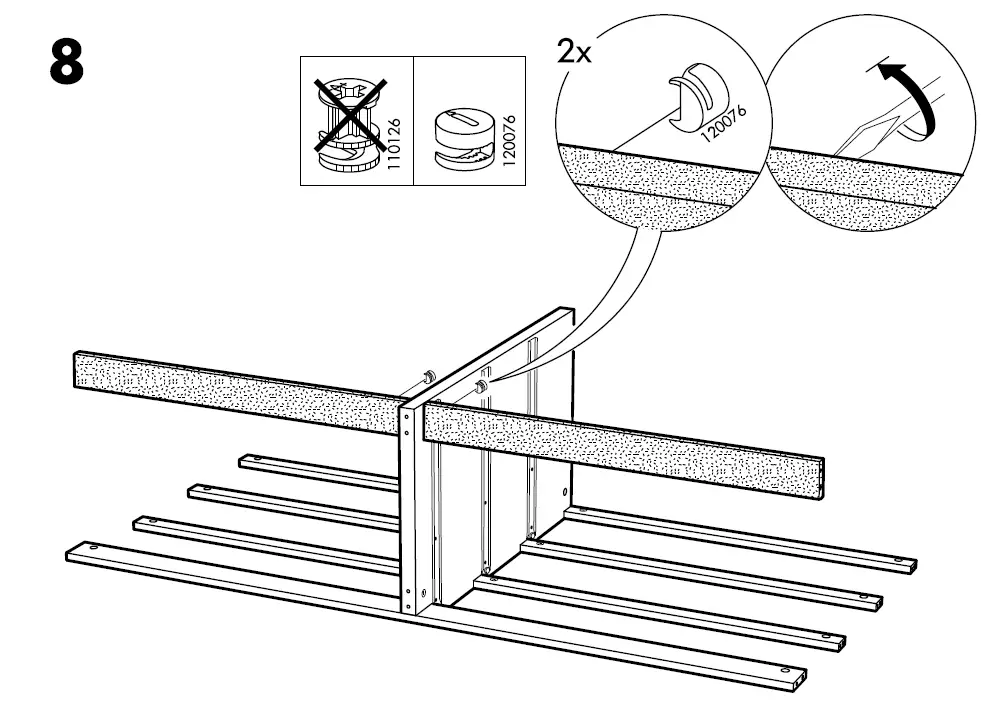 8

110126

120076

2x

120076