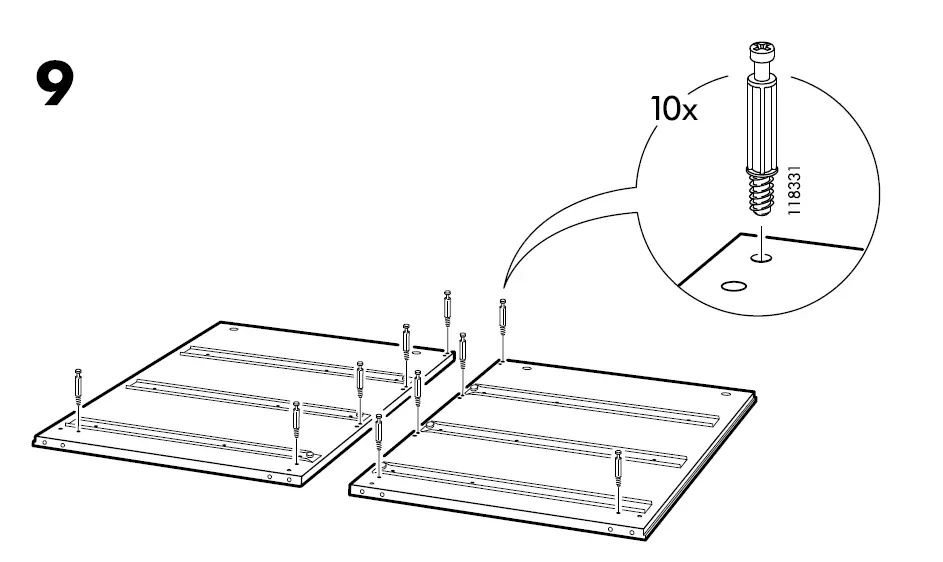 9

10x

118331