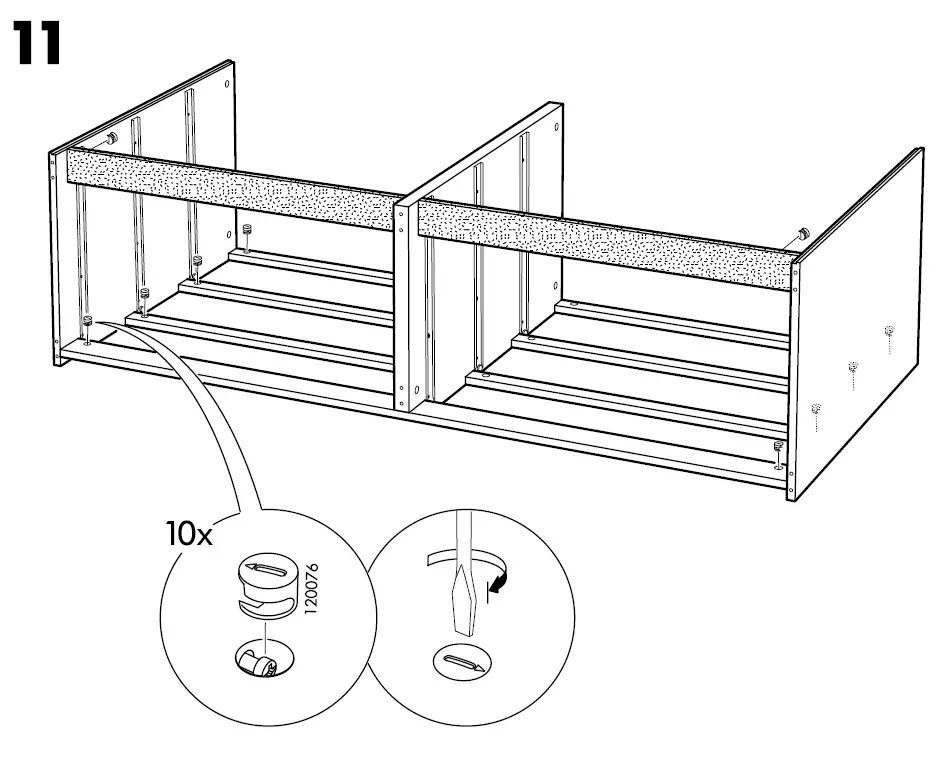 11

10x

120076