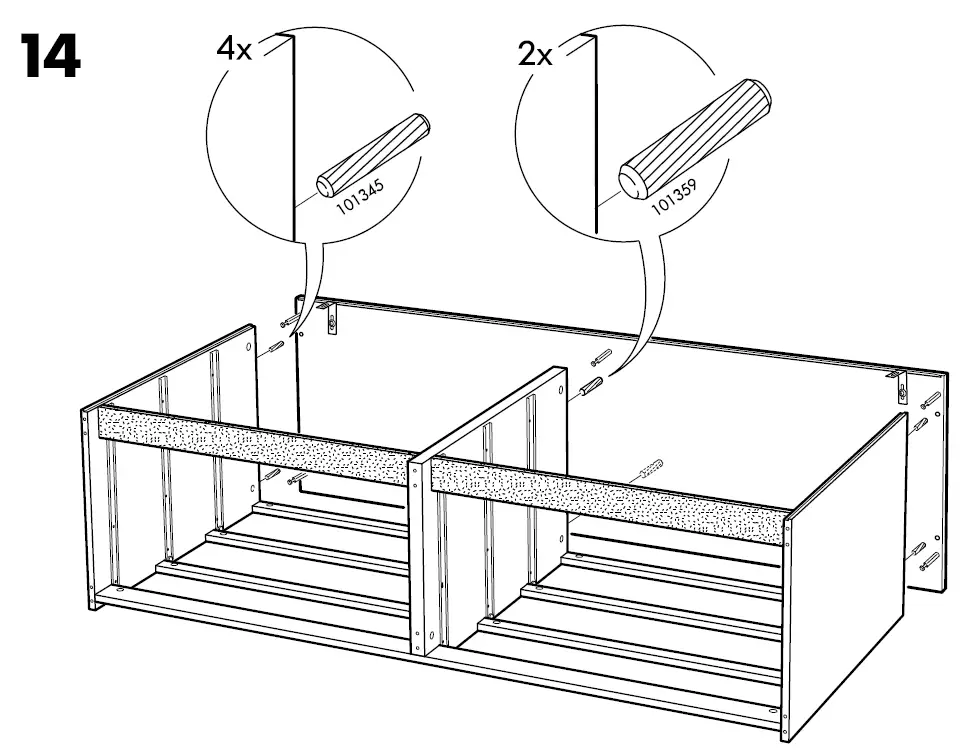 14

4x

101345

2x

101359