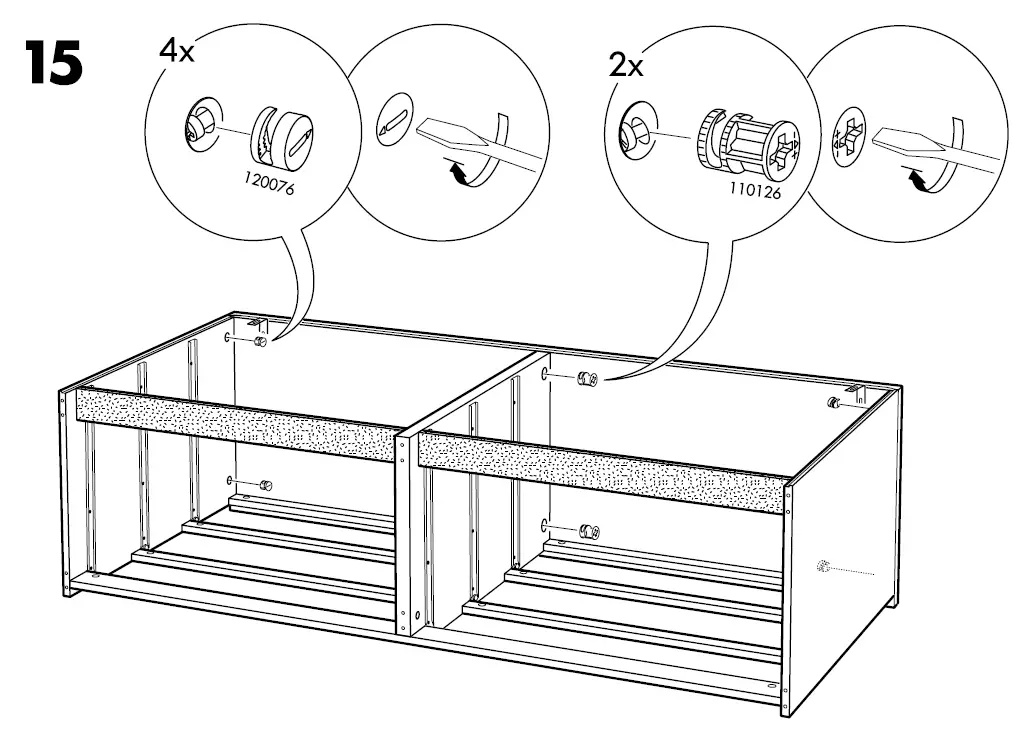 15

4x

120076

2x

110126