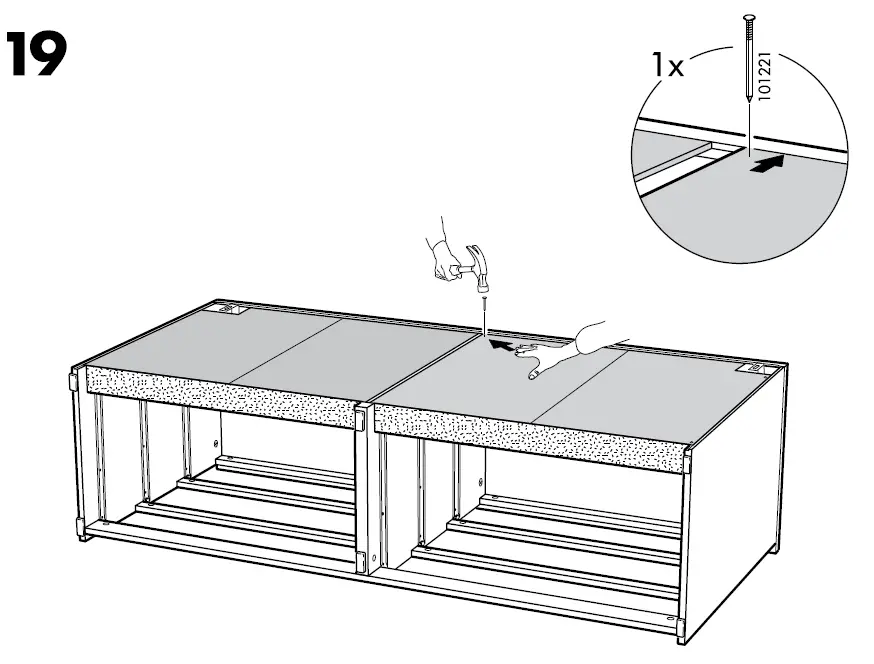 19

1x

101221