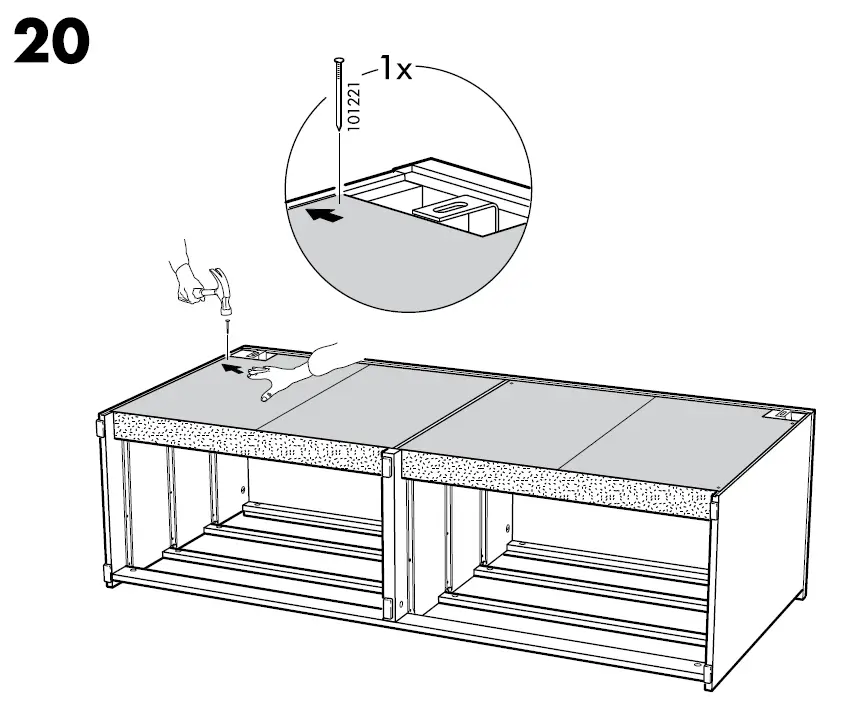 20

1x

101221