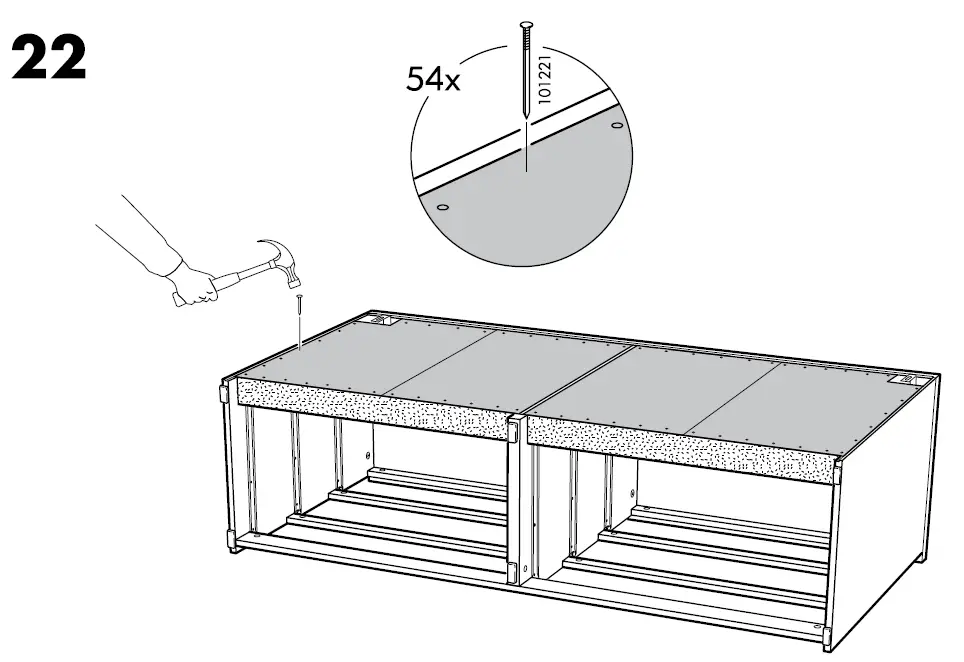 22

54x

101221