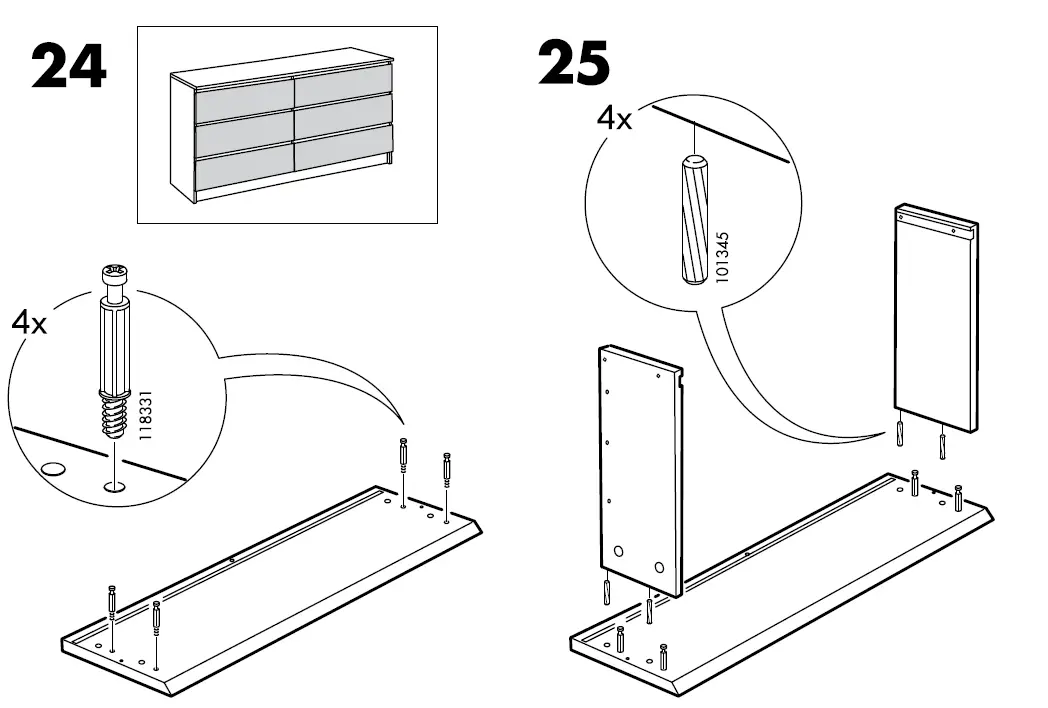 24

4x

118331

25

4x

101345