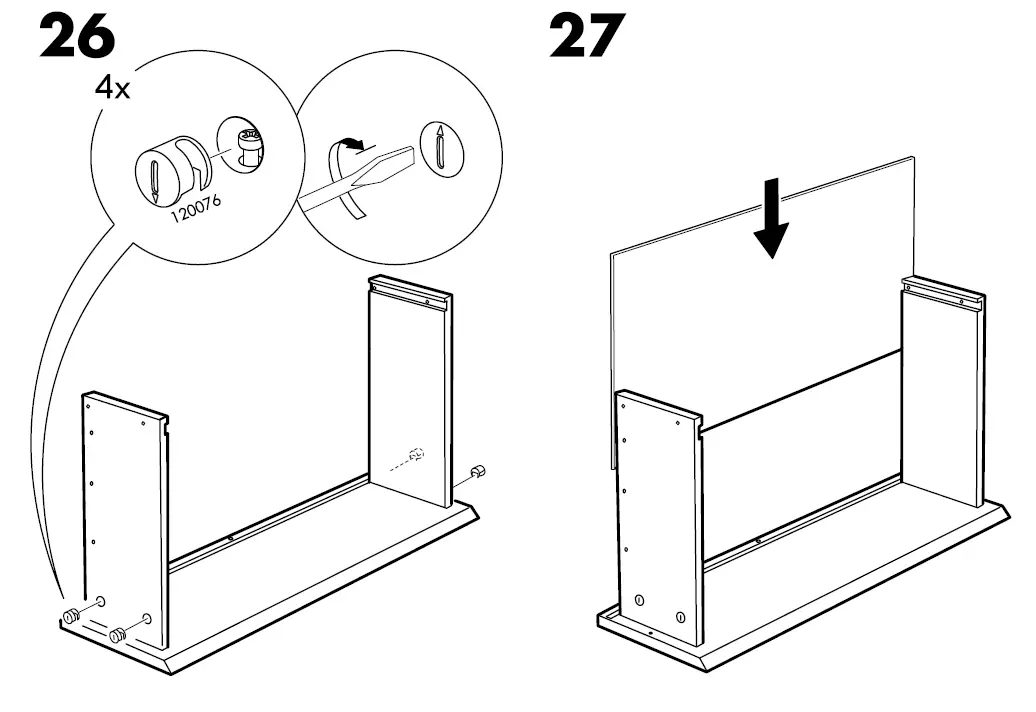 26

4x

120076

27