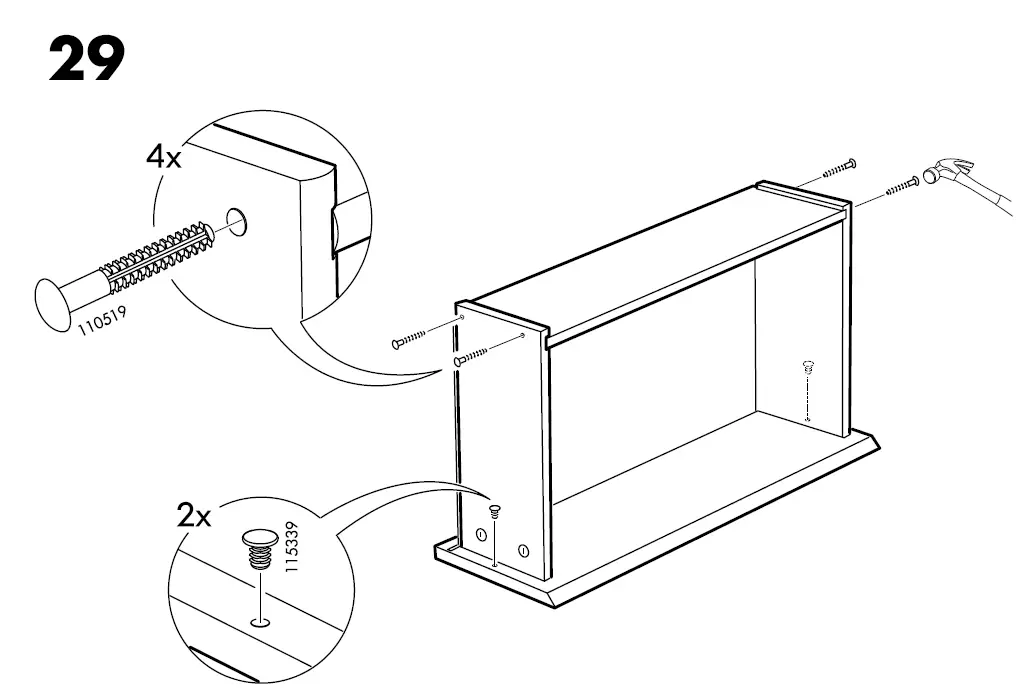 29

4x

110519

2x

115339