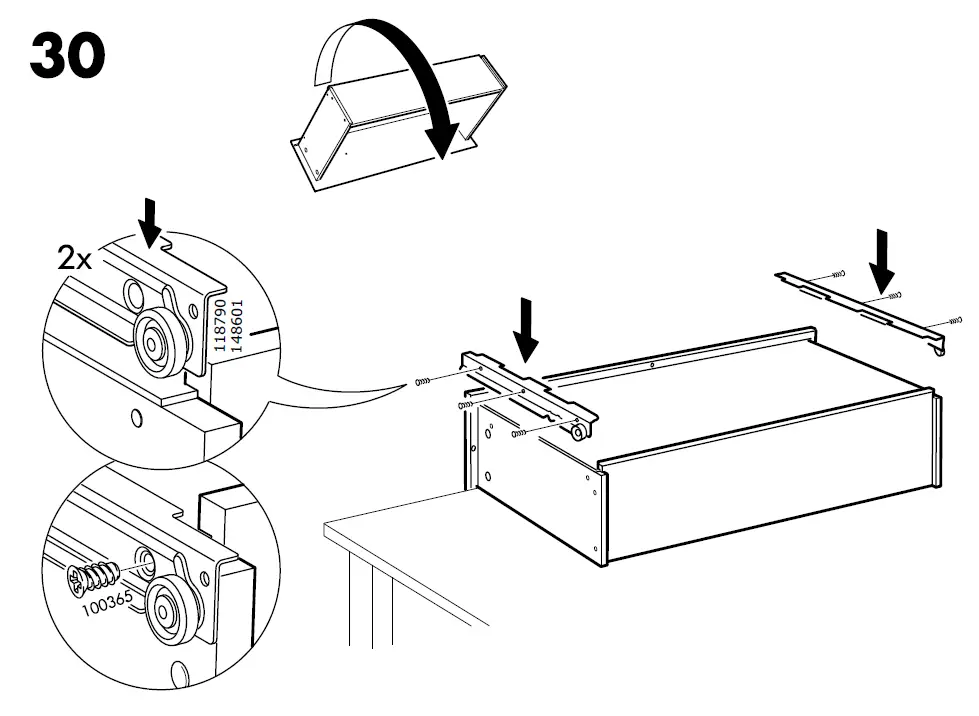 30

2x

118790
148601

100365