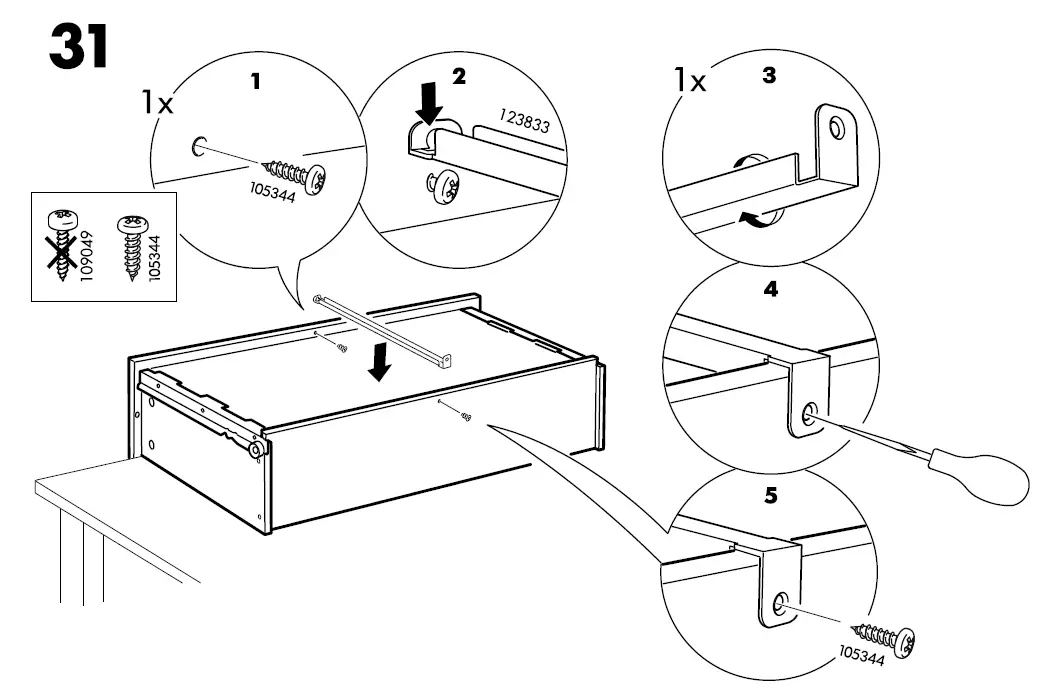 31

1x

1

105344

2

123833

109049

105344

1x

3

4

5

105344