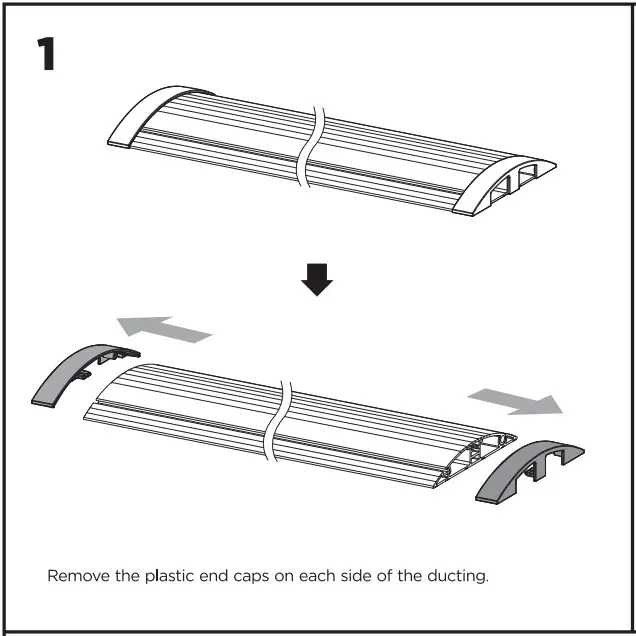 1

Remove the plastic end caps on each side of the ducting.