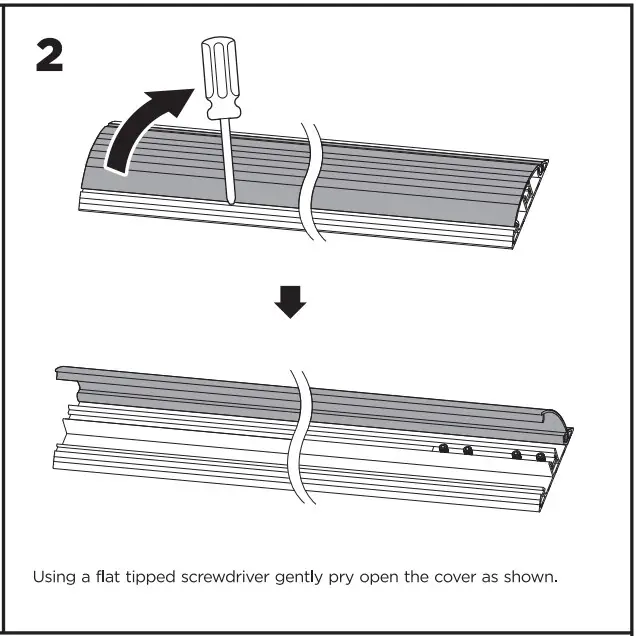 2

Using a flat tipped screwdriver gently pry open the cover as shown.