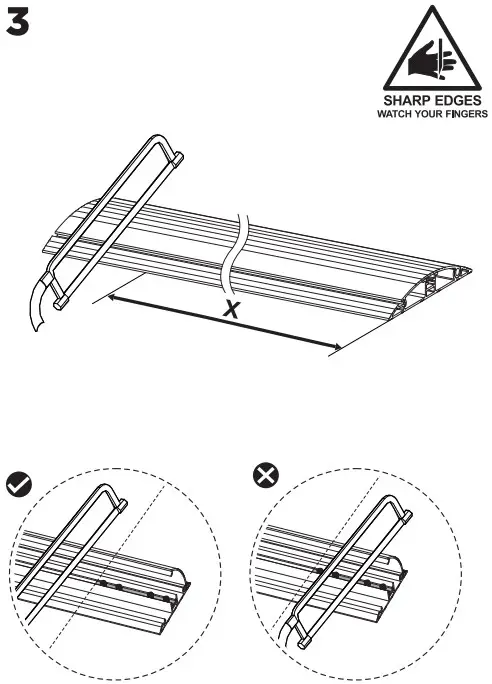 3

SHARP EDGES
WATCH YOUR FINGERS

X