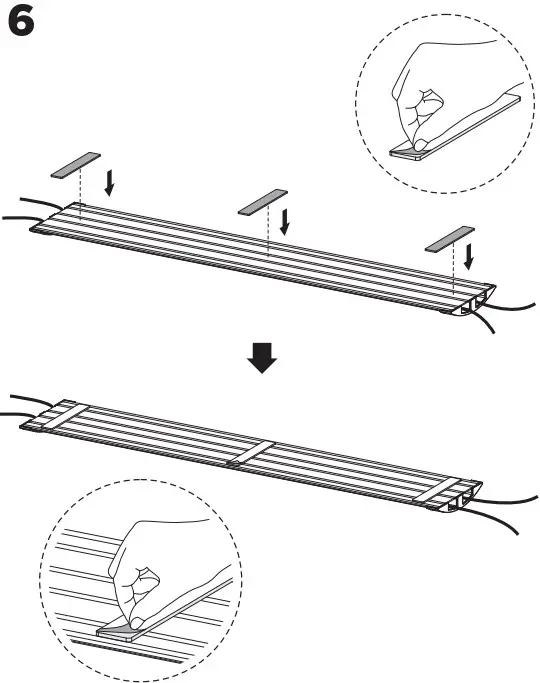 6