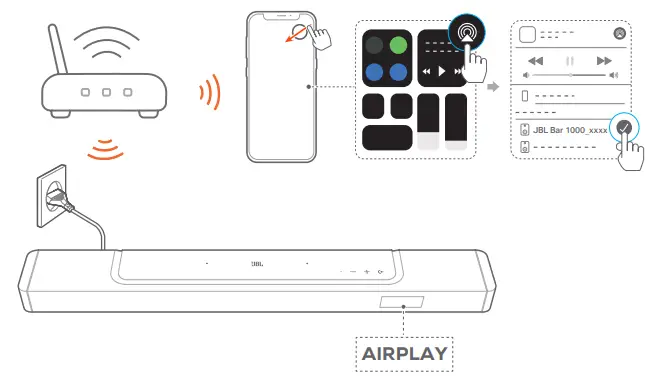 JBL Bar 1000_xxxx

JBL

AIRPLAY