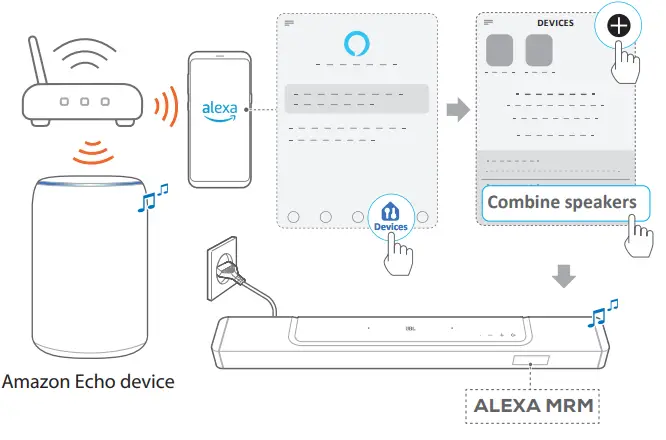 alexa

Devices

DEVICES

Combine speakers

JBL

Amazon Echo device

ALEXA MRM