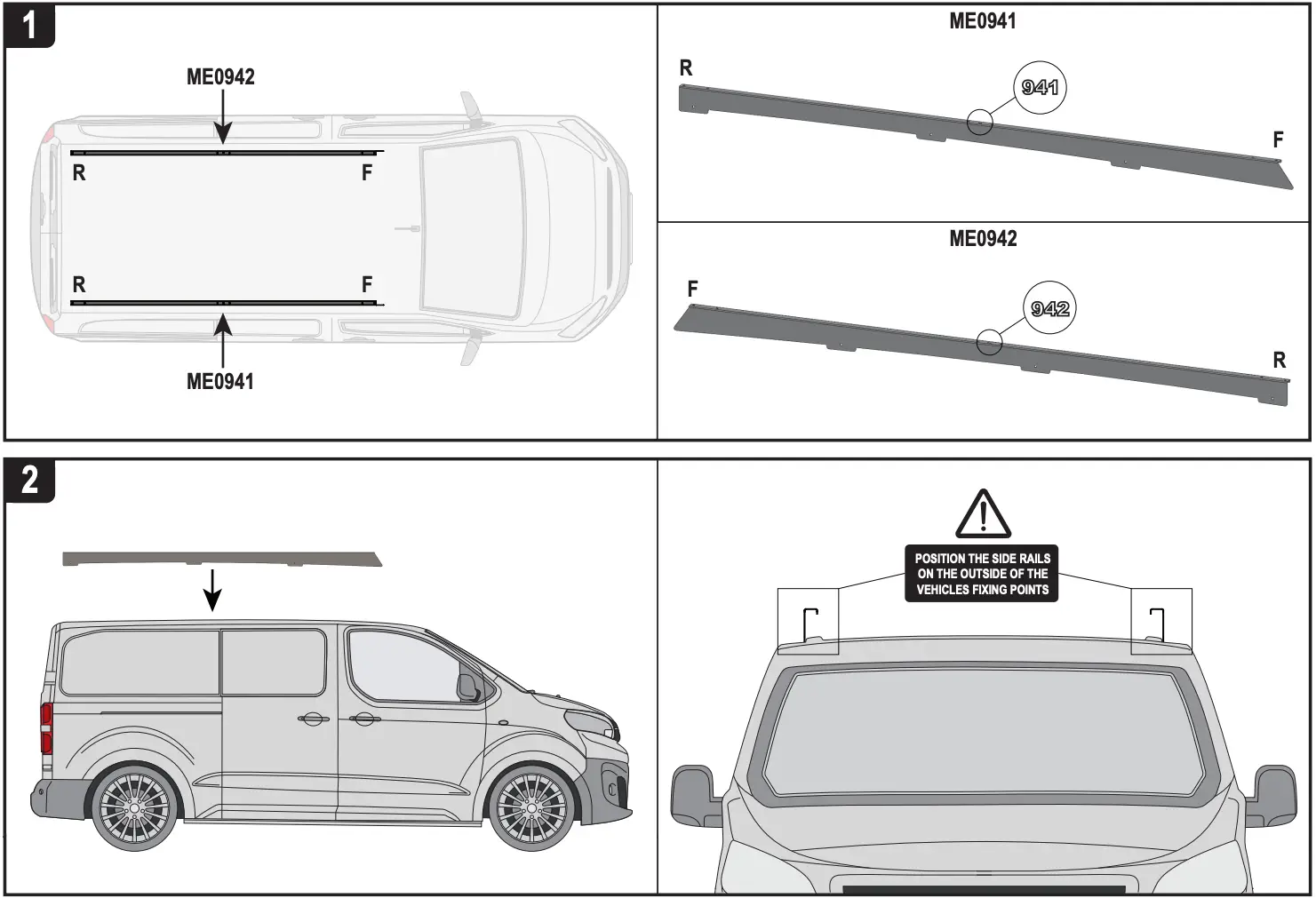 1

ME0942

R

F

R

F

ME0941

ME0941

R

941

F

ME0942

F

942

R

2

POSITION THE SIDE RAILS ON THE OUTSIDE OF THE VEHICLES FIXING POINTS